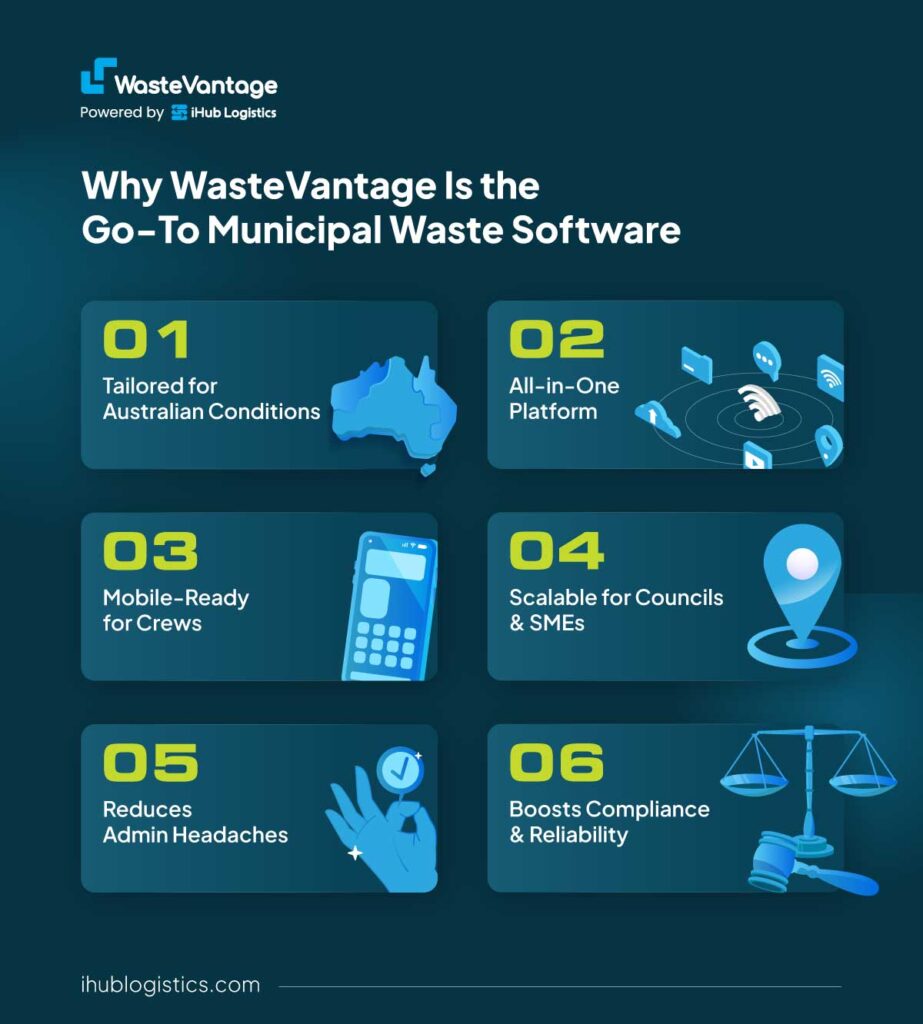 WasteVantage
Powered by iHub Logistics

Why WasteVantage Is the Go-To Municipal Waste Software

01
Tailored for Australian Conditions

02
All-in-One Platform

03
Mobile-Ready for Crews

04
Scalable for Councils & SMEs

05
Reduces Admin Headaches

06
Boosts Compliance & Reliability

ihublogistics.com